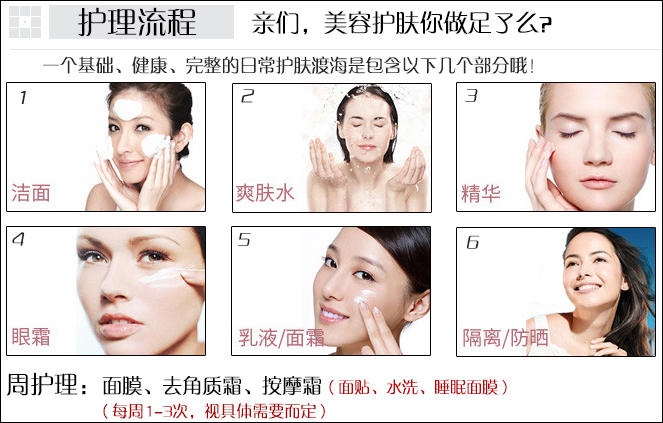 护理流程 亲们，美容护肤你做足了么?

一个基础、健康、完整的日常护肤渡海是包含以下几个部分哦!

1 洁面

2 爽肤水

3 精华

4 眼霜

5 乳液/面霜

6 隔离/防晒

周护理：面膜、去角质霜、按摩霜（面贴、水洗、睡眠面膜）
（每周1-3次，视具体需要而定）