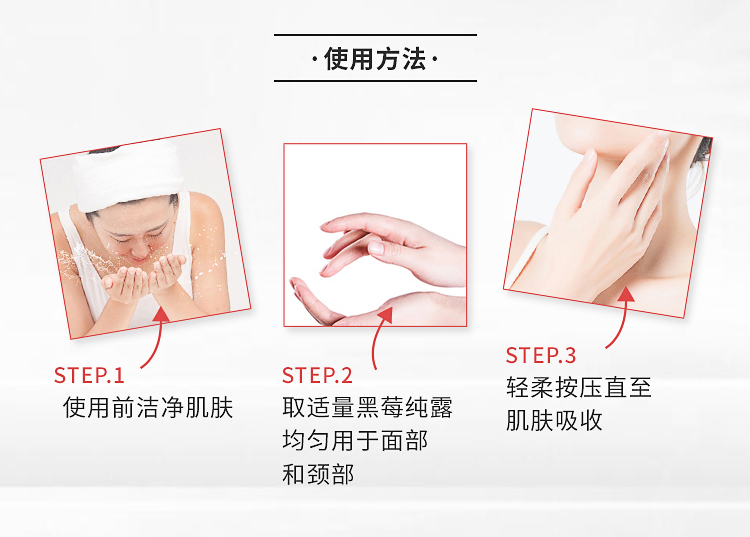 ·使用方法·

STEP.1
使用前洁净肌肤

STEP.2
取适量黑莓纯露均匀用于面部和颈部

STEP.3
轻柔按压直至肌肤吸收