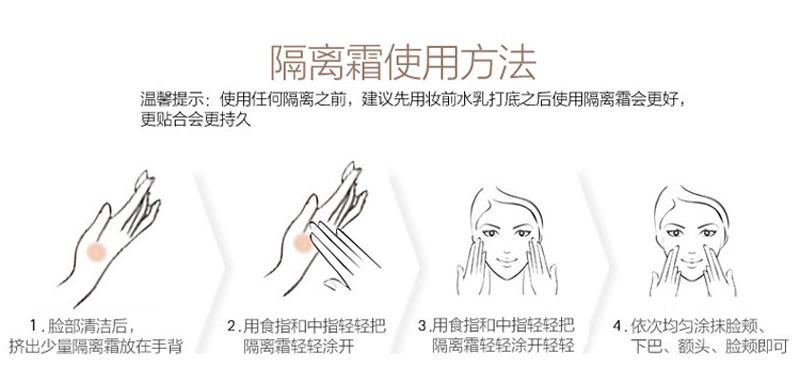 隔离霜使用方法

温馨提示：使用任何隔离之前，建议先用妆前水乳打底之后使用隔离霜会更好，更贴合会更持久

1．脸部清洁后，挤出少量隔离霜放在手背

2．用食指和中指轻轻把隔离霜轻轻涂开

3．用食指和中指轻轻把隔离霜轻轻涂开轻轻

4．依次均匀涂抹脸颊、下巴、额头、脸颊即可