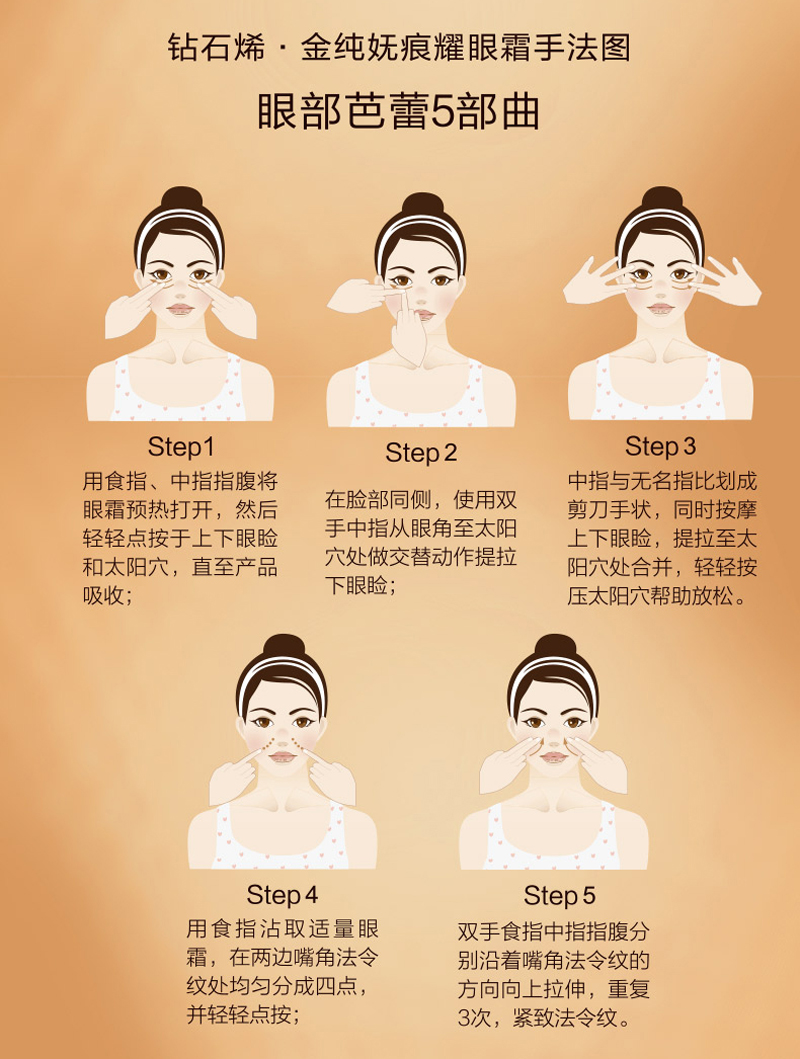 钻石烯 · 金纯妩痕耀眼霜手法图

眼部芭蕾5部曲

Step1
用食指、中指指腹将眼霜预热打开，然后轻轻点按于上下眼睑和太阳穴，直至产品吸收；

Step 2
在脸部同侧，使用双手中指从眼角至太阳穴处做交替动作提拉下眼睑；

Step 3
中指与无名指比划成剪刀手状，同时按摩上下眼睑，提拉至太阳穴处合并，轻轻按压太阳穴帮助放松。

Step 4
用食指沾取适量眼霜，在两边嘴角法令纹处均匀分成四点，并轻轻点按；

Step 5
双手食指中指指腹分别沿着嘴角法令纹的方向向上拉伸，重复3次，紧致法令纹。