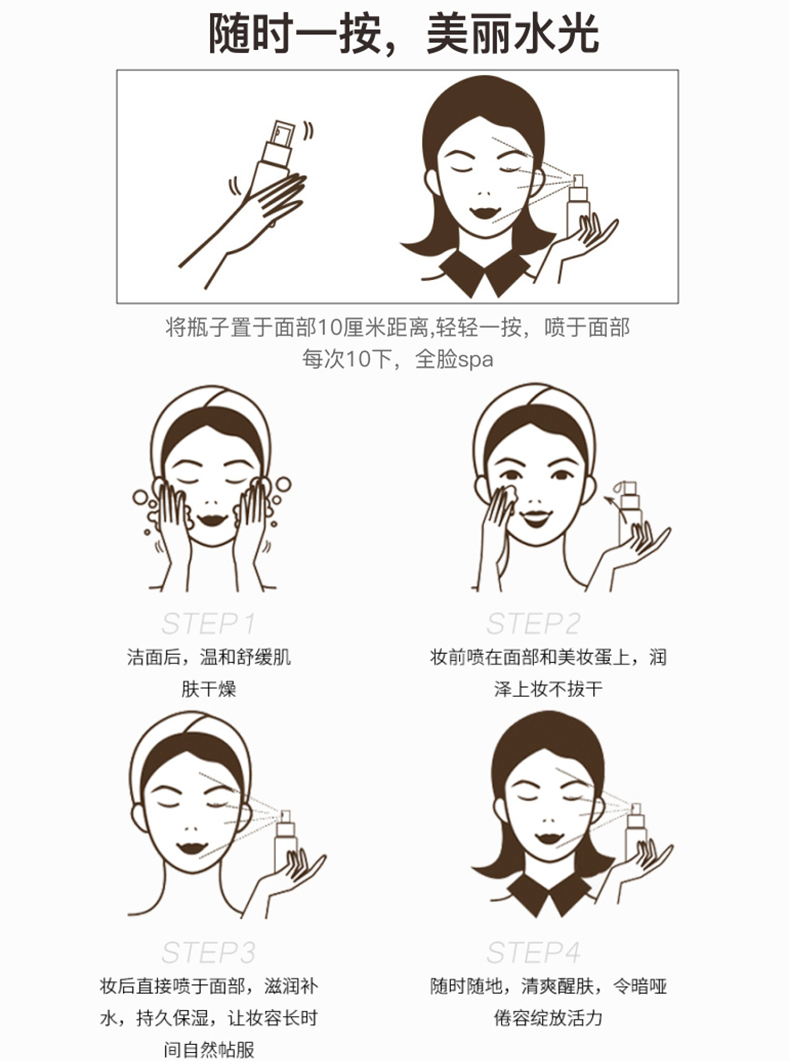 随时一按，美丽水光

将瓶子置于面部10厘米距离,轻轻一按，喷于面部
每次10下，全脸spa

STEP1
洁面后，温和舒缓肌肤干燥

STEP2
妆前喷在面部和美妆蛋上，润泽上妆不拔干

STEP3
妆后直接喷于面部，滋润补水，持久保湿，让妆容长时间自然帖服

STEP4
随时随地，清爽醒肤，令暗哑倦容绽放活力