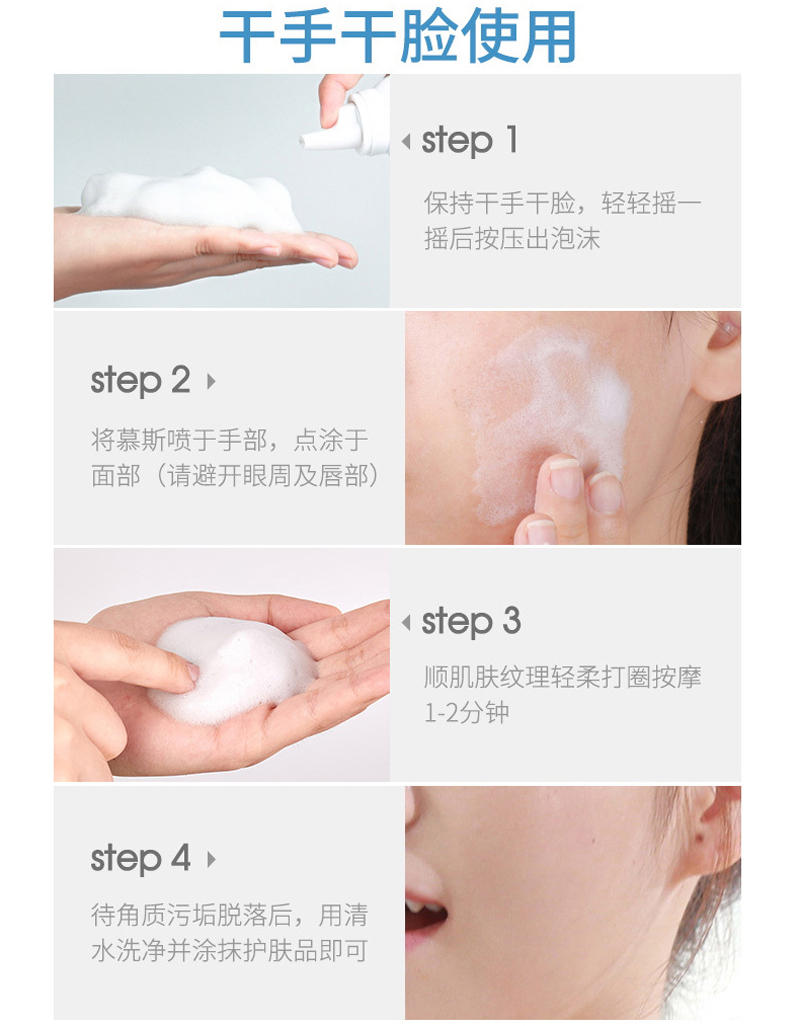 干手干脸使用

step 1

保持干手干脸，轻轻摇一摇后按压出泡沫

step 2

将慕斯喷于手部，点涂于面部（请避开眼周及唇部）

step 3

顺肌肤纹理轻柔打圈按摩1-2分钟

step 4

待角质污垢脱落后，用清水洗净并涂抹护肤品即可