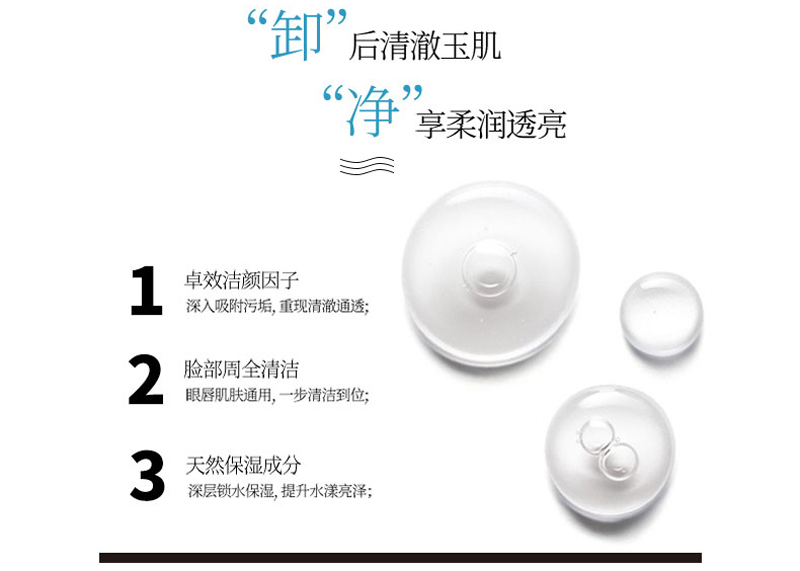 “卸”后清澈玉肌
“净”享柔润透亮

1 卓效洁颜因子
深入吸附污垢, 重现清澈通透;

2 脸部周全清洁
眼唇肌肤通用, 一步清洁到位;

3 天然保湿成分
深层锁水保湿, 提升水漾亮泽;