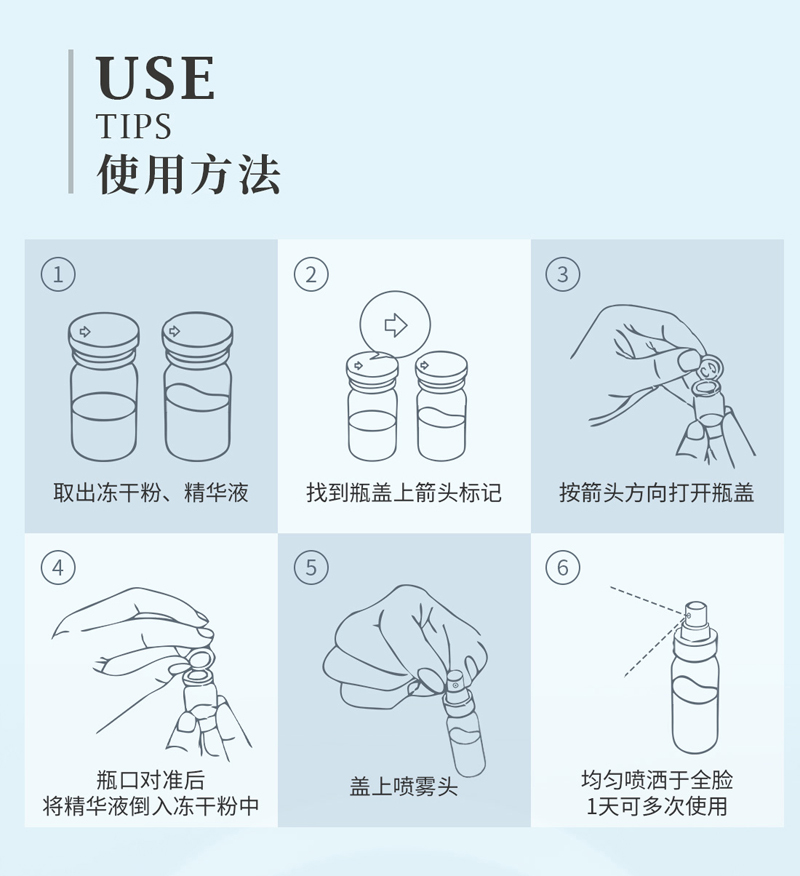 USE
TIPS
使用方法

①
取出冻干粉、精华液

②
找到瓶盖上箭头标记

③
按箭头方向打开瓶盖

④
瓶口对准后
将精华液倒入冻干粉中

⑤
盖上喷雾头

⑥
均匀喷洒于全脸
1天可多次使用