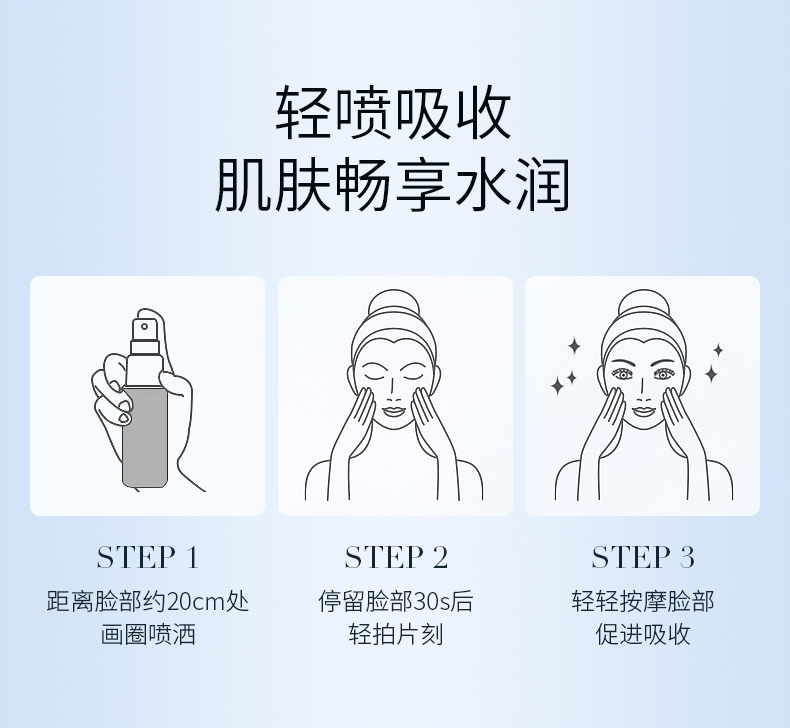 轻喷吸收
肌肤畅享水润

STEP 1
距离脸部约20cm处
画圈喷洒

STEP 2
停留脸部30s后
轻拍片刻

STEP 3
轻轻按摩脸部
促进吸收