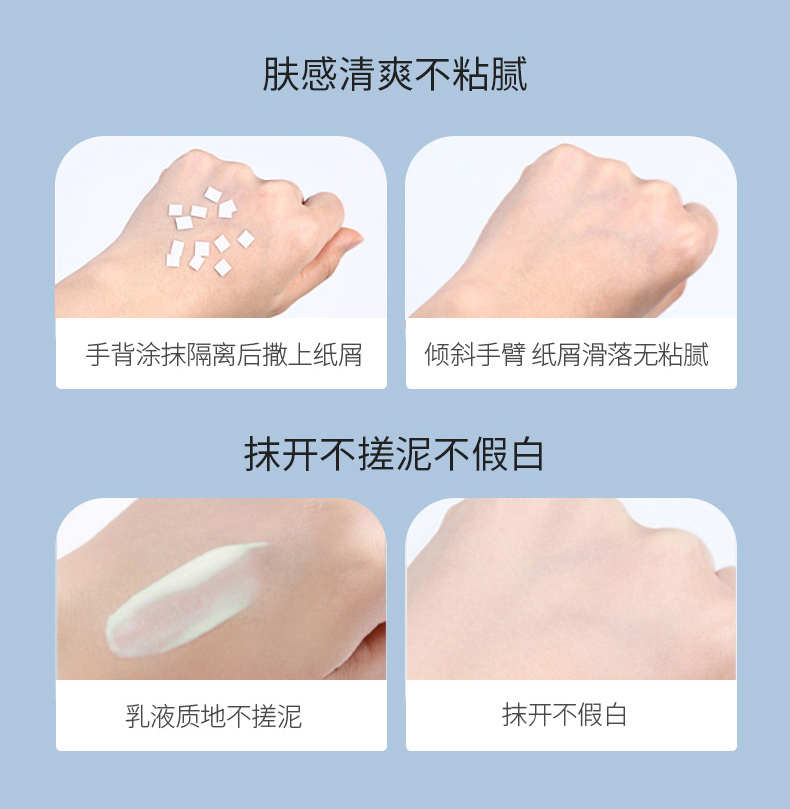 肤感清爽不粘腻

手背涂抹隔离后撒上纸屑

倾斜手臂 纸屑滑落无粘腻

抹开不搓泥不假白

乳液质地不搓泥

抹开不假白