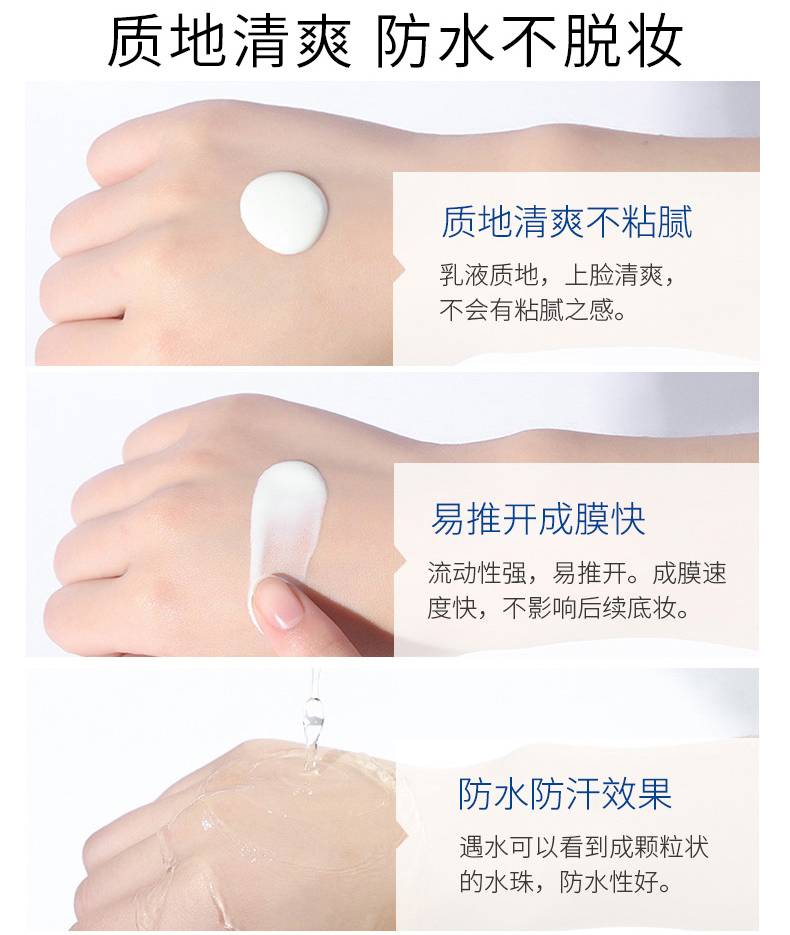 质地清爽 防水不脱妆

质地清爽不粘腻

乳液质地，上脸清爽，不会有粘腻之感。

易推开成膜快

流动性强，易推开。成膜速度快，不影响后续底妆。

防水防汗效果

遇水可以看到成颗粒状的水珠，防水性好。